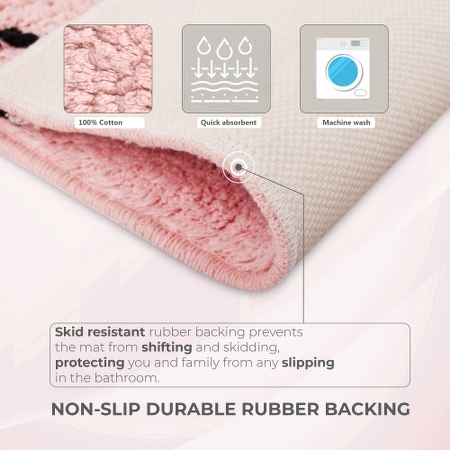 100% Cotton

Quick absorbent

Machine wash

Skid resistant rubber backing prevents the mat from shifting and skidding, protecting you and family from any slipping in the bathroom.

NON-SLIP DURABLE RUBBER BACKING